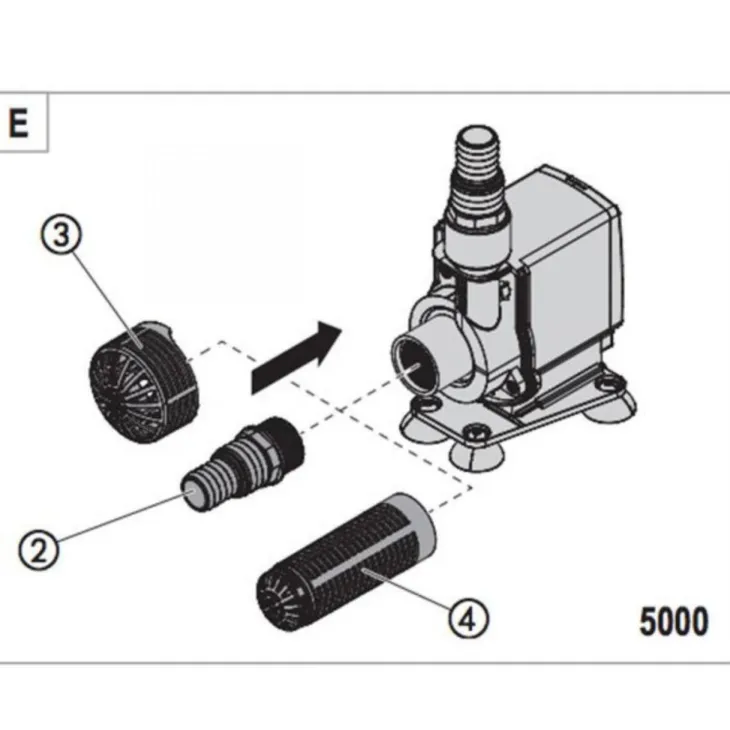 E

3

2

4

5000