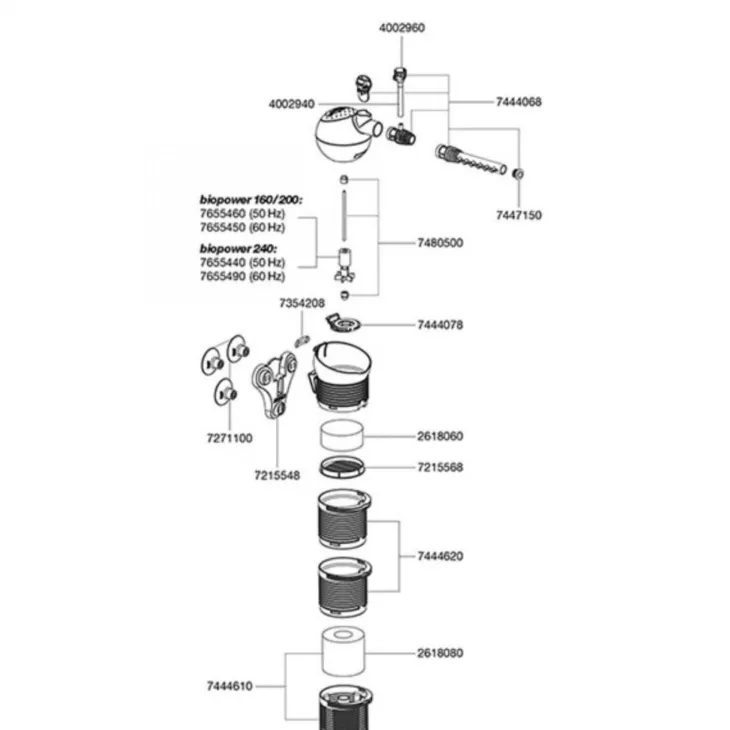 4002960

4002940

7444068

7447150

biopower 160/200:
7655460 (50 Hz)
7655450 (60 Hz)

biopower 240:
7655440 (50 Hz)
7655490 (60 Hz)

7480500

7354208

7444078

7271100

7215548

2618060

7215568

7444620

2618080

7444610