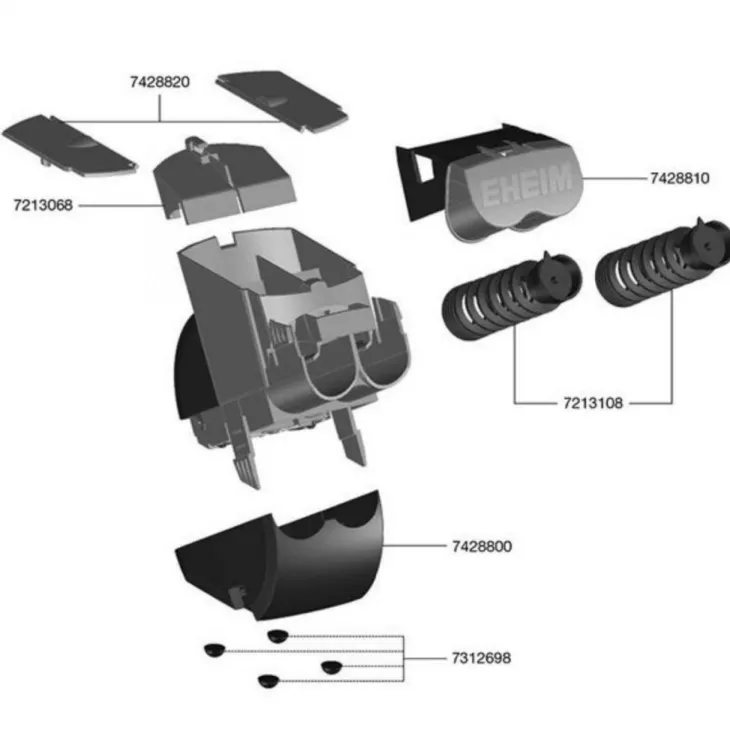 7428820

7213068

EHEIM

7428810

7213108

7428800

7312698