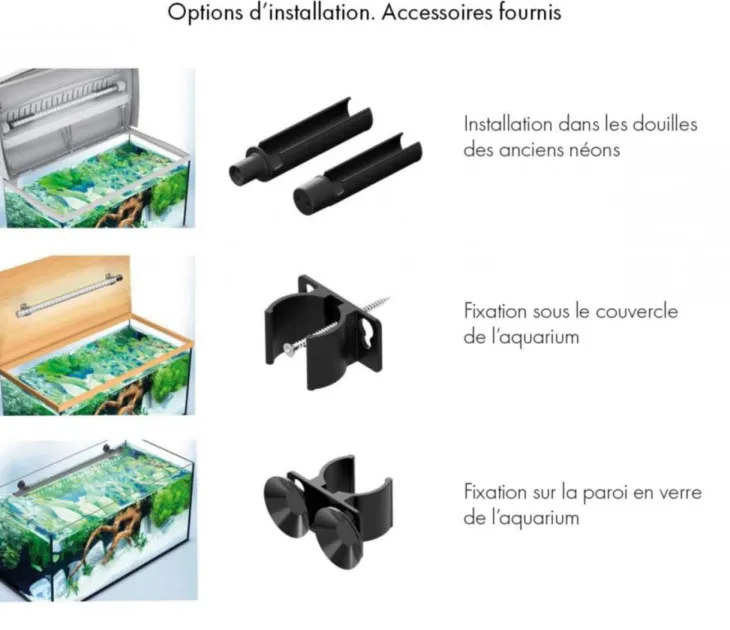 Options d'installation. Accessoires fournis

Installation dans les douilles des anciens néons

Fixation sous le couvercle de l'aquarium

Fixation sur la paroi en verre de l'aquarium